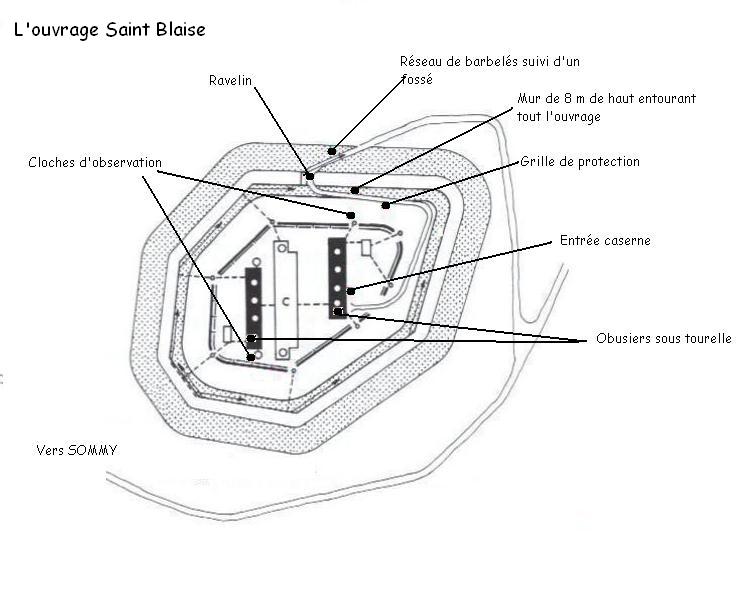 L'ouvrage Saint Blaise

Réseau de barbelés suivi d'un fossé

Ravelin

Mur de 8 m de haut entourant tout l'ouvrage

Cloches d'observation

Grille de protection

Entrée caserne

C

Obusiers sous tourelle

Vers SOMMY